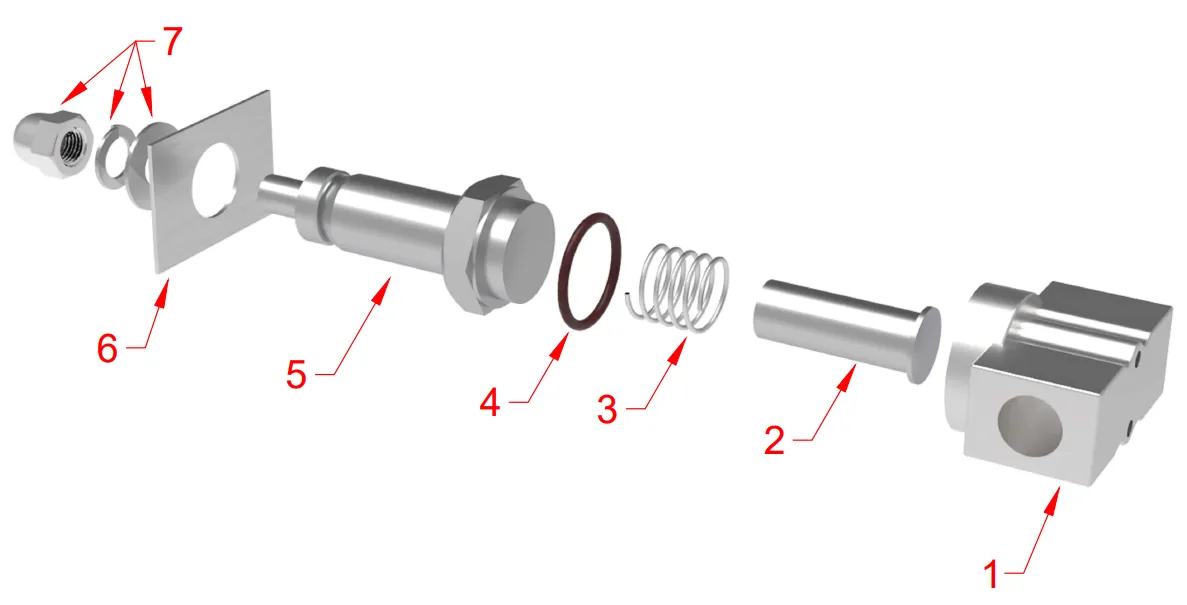 7
6
5
4
3
2
1