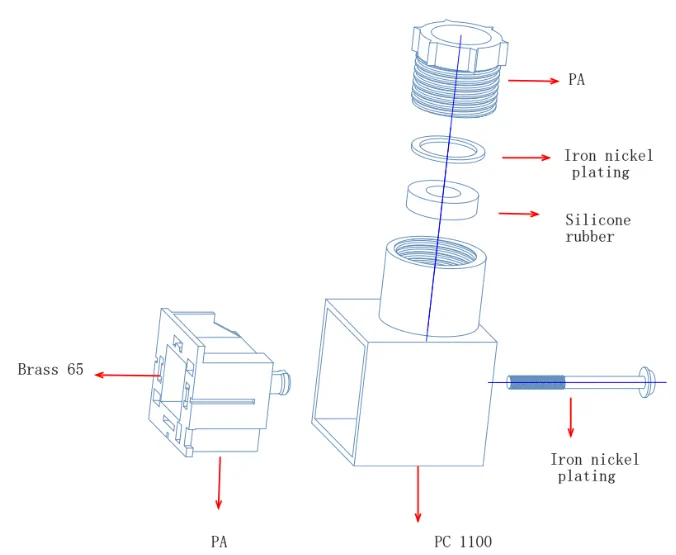 PA

Iron nickel plating

Silicone rubber

Brass 65

Iron nickel plating

PA

PC 1100