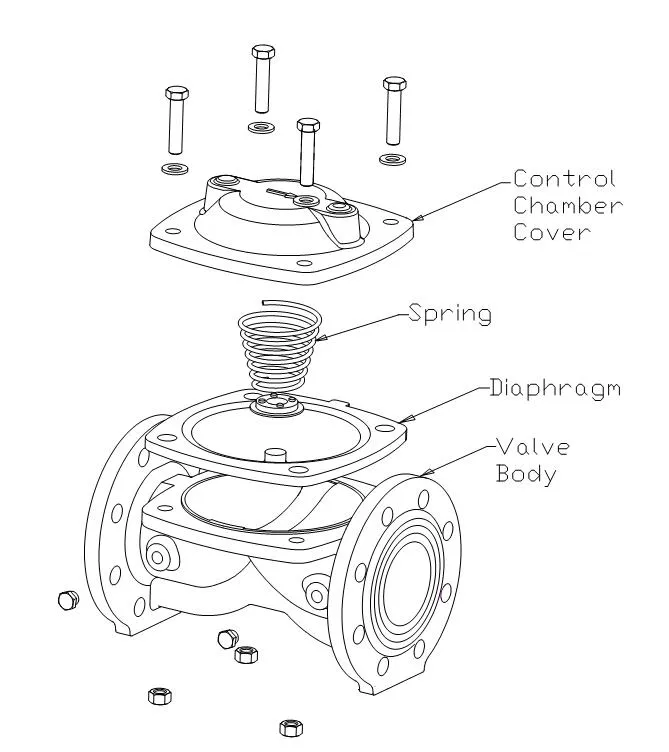 Control Chamber Cover

Spring

Diaphragm

Valve Body