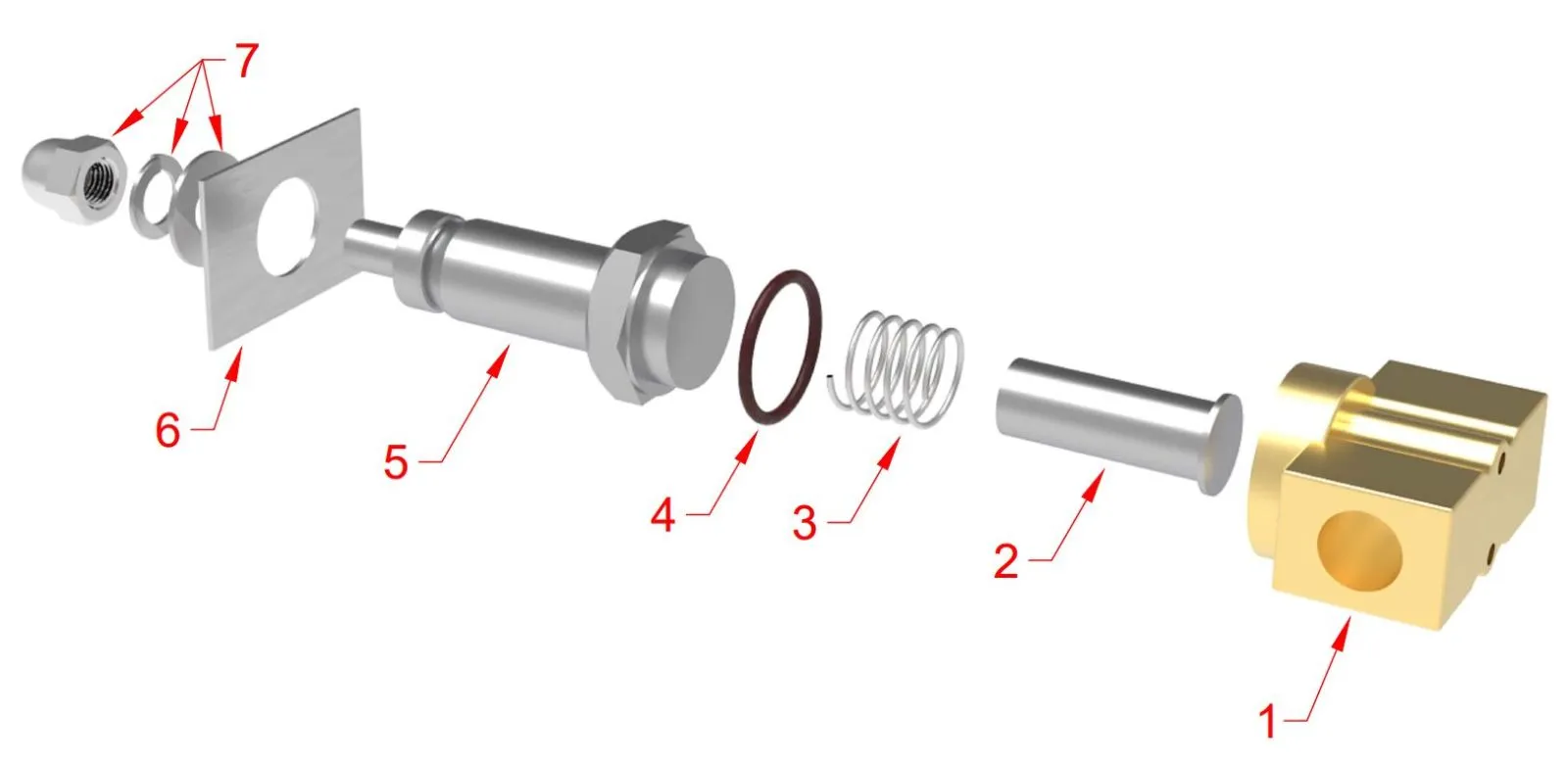 7
6
5
4
3
2
1